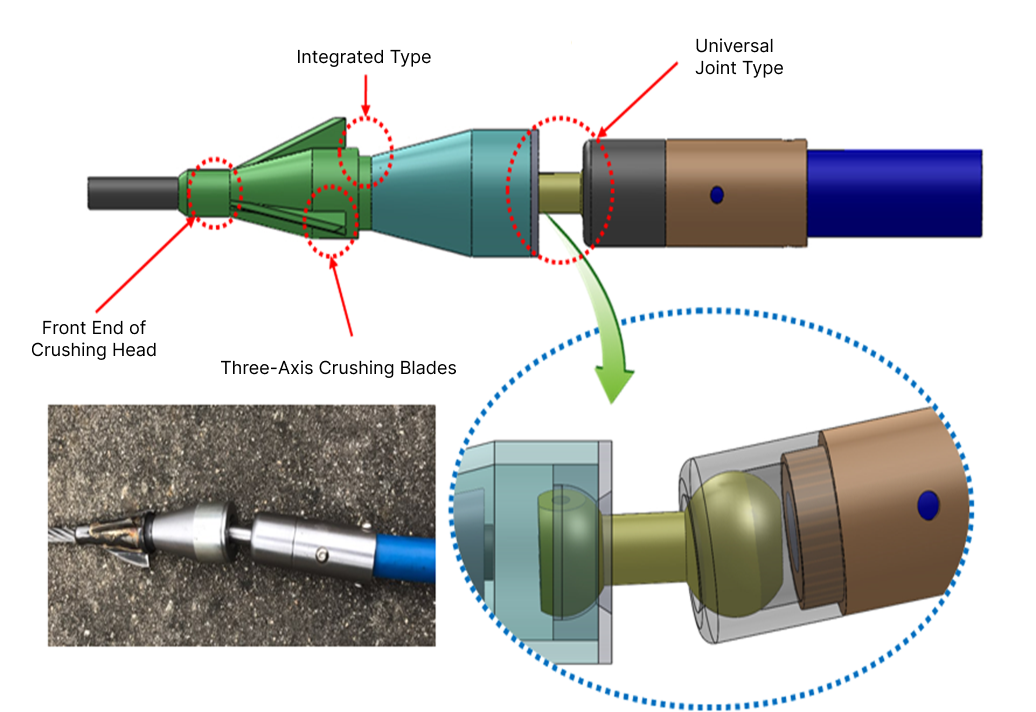 Integrated Type

Universal Joint Type

Front End of Crushing Head

Three-Axis Crushing Blades